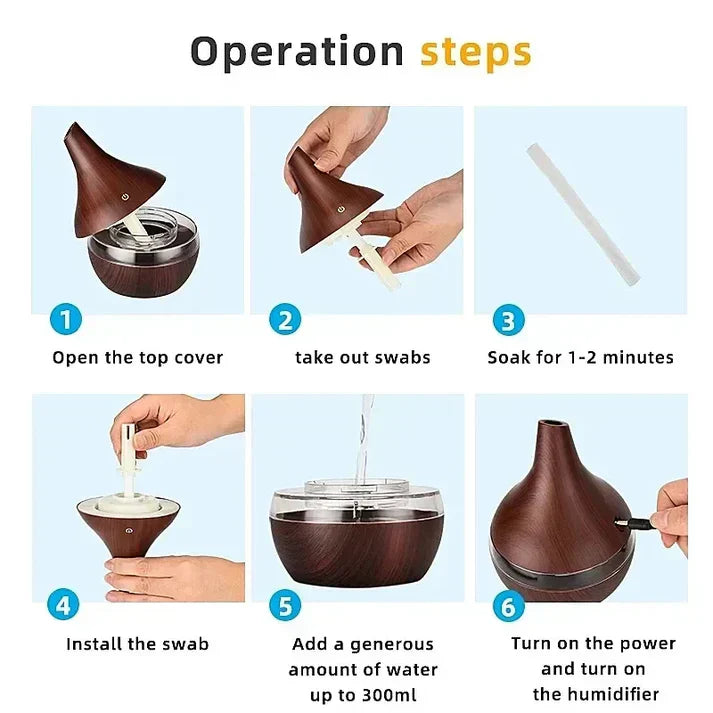 Operation steps

1
Open the top cover

2
take out swabs

3
Soak for 1-2 minutes

4
Install the swab

5
Add a generous amount of water up to 300ml

6
Turn on the power and turn on the humidifier